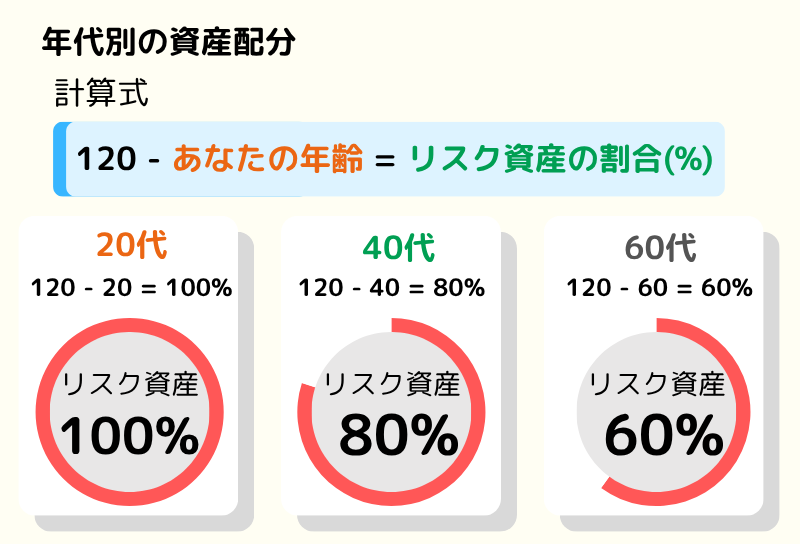 年代別の資産配分

計算式

120 - あなたの年齢 = リスク資産の割合(%)

20代

120 - 20 = 100%

リスク資産

100%

40代

120 - 40 = 80%

リスク資産

80%

60代

120 - 60 = 60%

リスク資産

60%